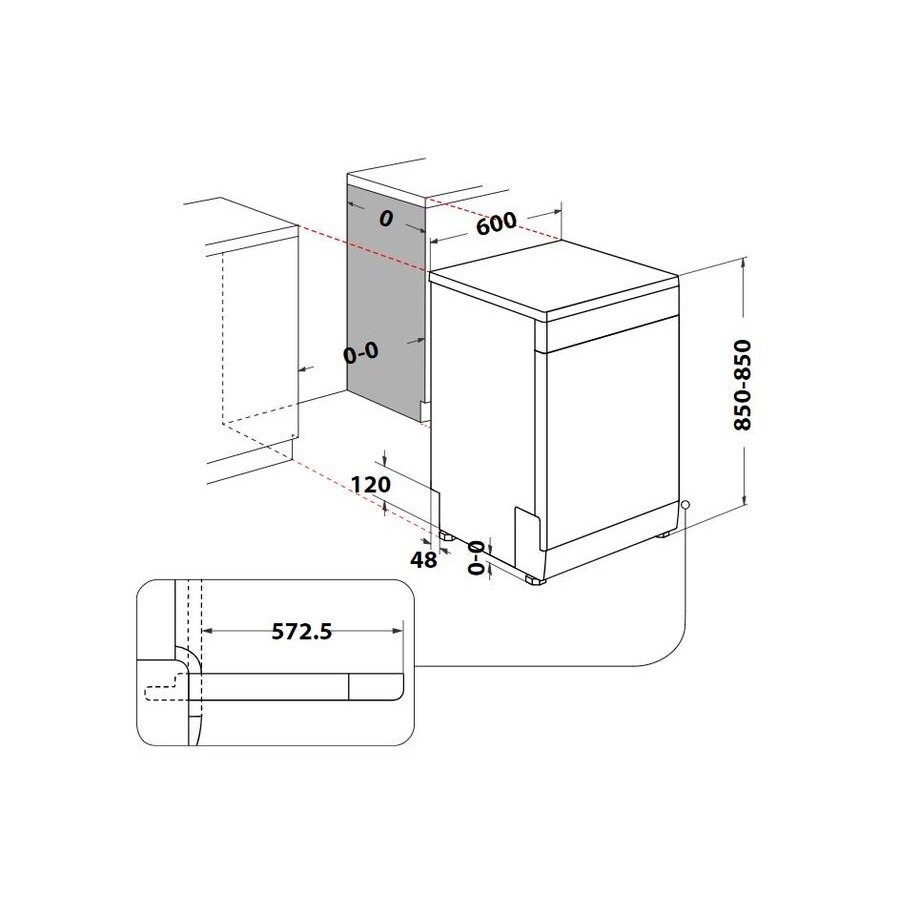 0
600
0-0
850-850
120
48
0-0
572.5