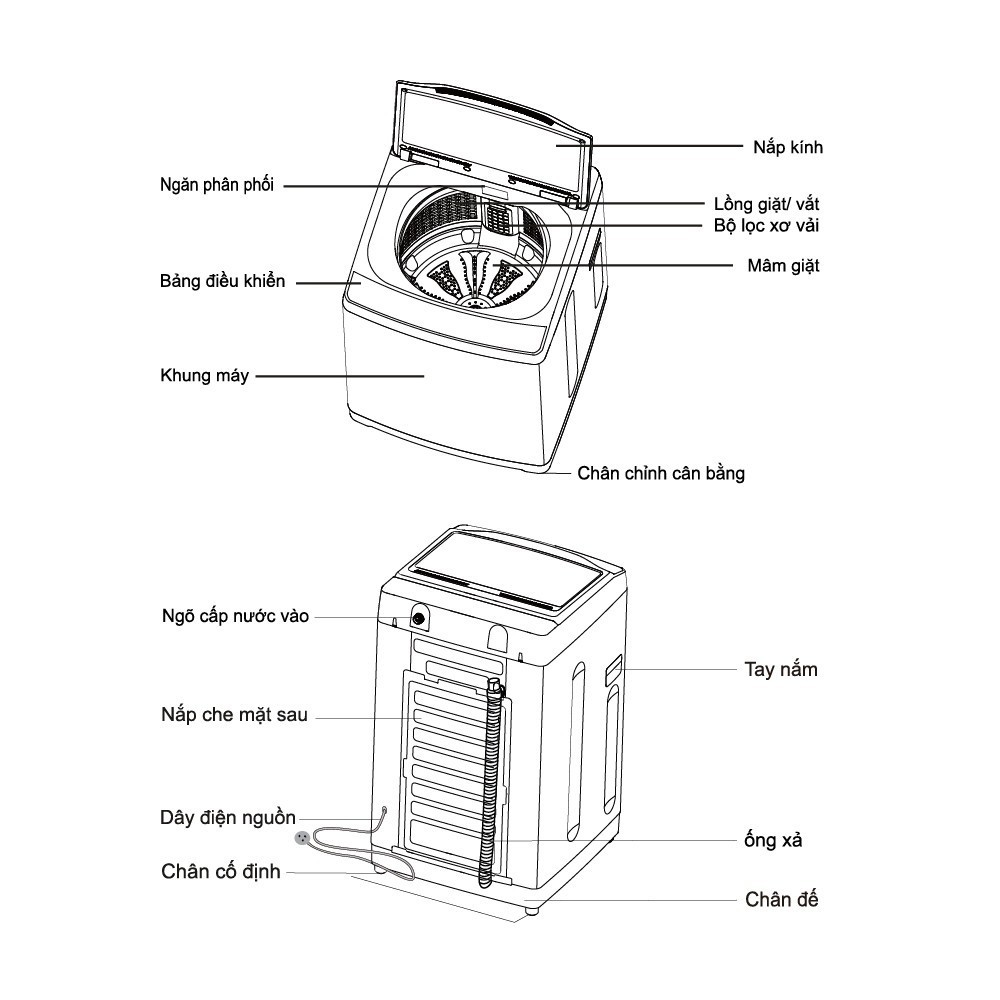 Nắp kính
Ngăn phân phối
Lồng giặt/ vắt
Bộ lọc xơ vải
Mâm giặt
Bảng điều khiển
Khung máy
Chân chỉnh cân bằng

Ngõ cấp nước vào
Tay nắm
Nắp che mặt sau
Dây điện nguồn
ống xả
Chân cố định
Chân đế